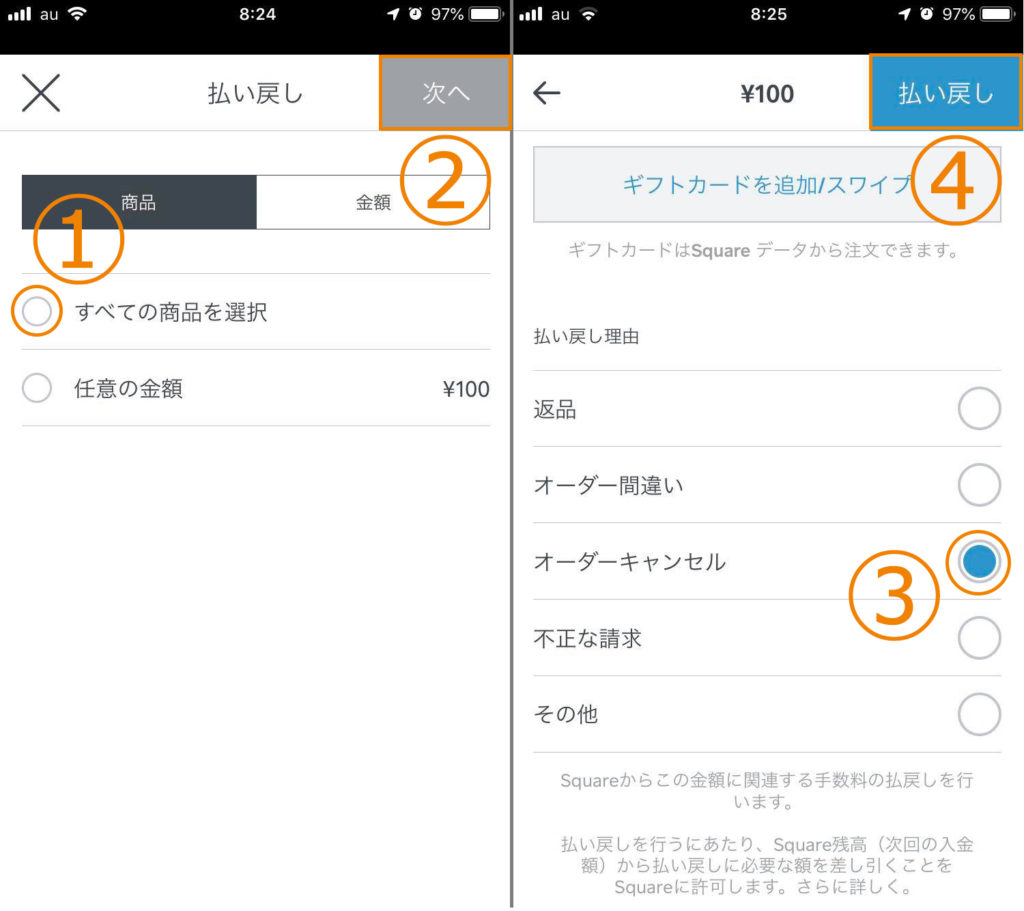 au 8:24 97%

払い戻し

次へ

②

商品

金額

①

すべての商品を選択

任意の金額 ¥100

au 8:25 97%

¥100

払い戻し

ギフトカードを追加/スワイプ

④

ギフトカードはSquare データから注文できます。

払い戻し理由

返品

オーダー間違い

オーダーキャンセル

③

不正な請求

その他

Squareからこの金額に関連する手数料の払戻しを行います。

払い戻しを行うにあたり、Square残高（次回の入金額）から払い戻しに必要な額を差し引くことをSquareに許可します。さらに詳しく。